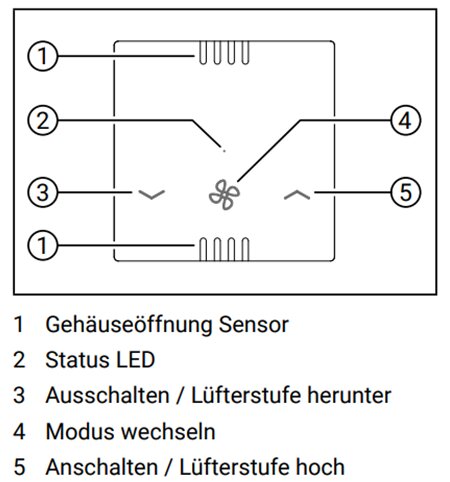 1
2
4
3
5
1

1 Gehäuseöffnung Sensor
2 Status LED
3 Ausschalten / Lüfterstufe herunter
4 Modus wechseln
5 Anschalten / Lüfterstufe hoch