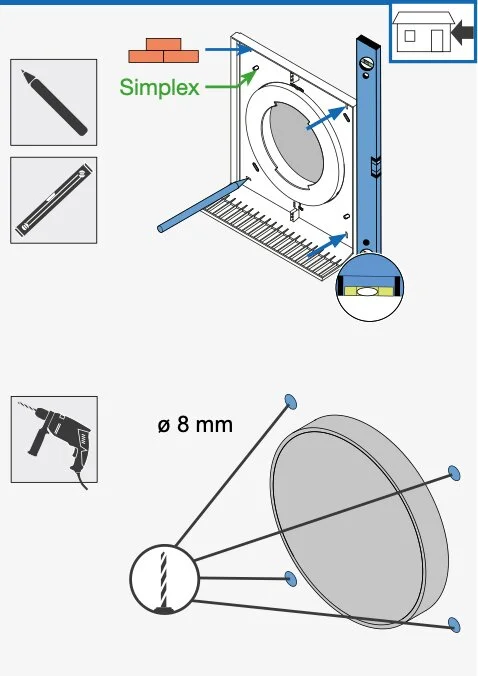 Simplex

ø 8 mm