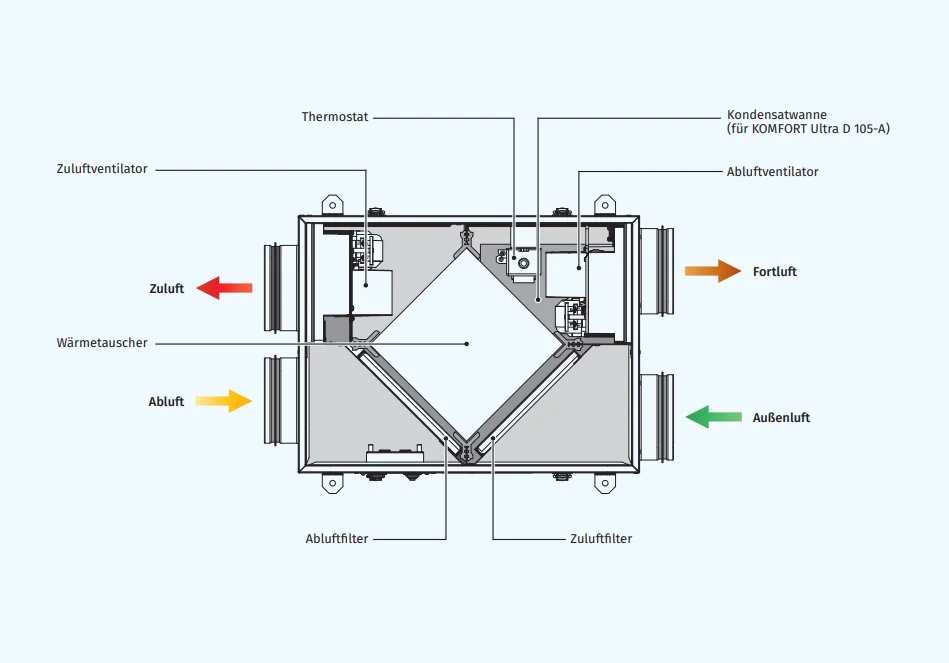 Thermostat

Kondensatwanne
(für KOMFORT Ultra D 105-A)

Zuluftventilator

Abluftventilator

Zuluft

Fortluft

Wärmetauscher

Abluft

Außenluft

Abluftfilter

Zuluftfilter