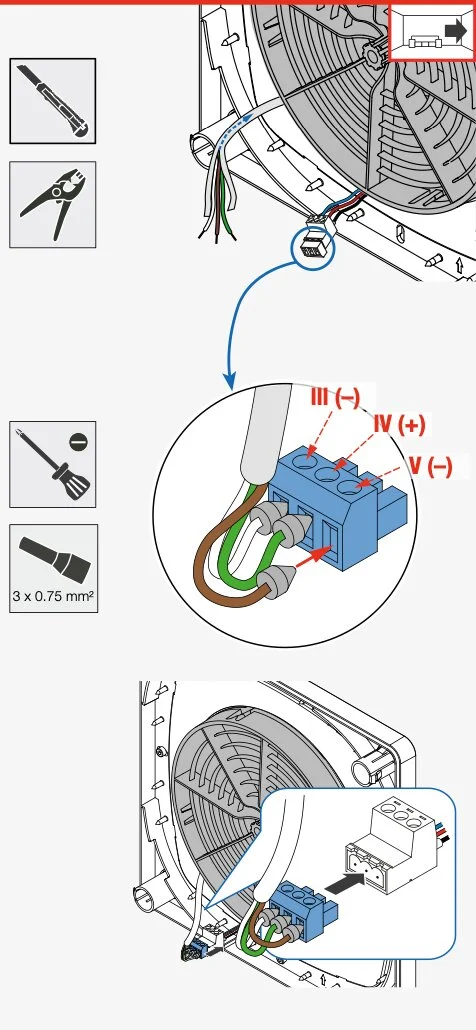 III (–)

IV (+)

V (–)

3 x 0.75 mm²