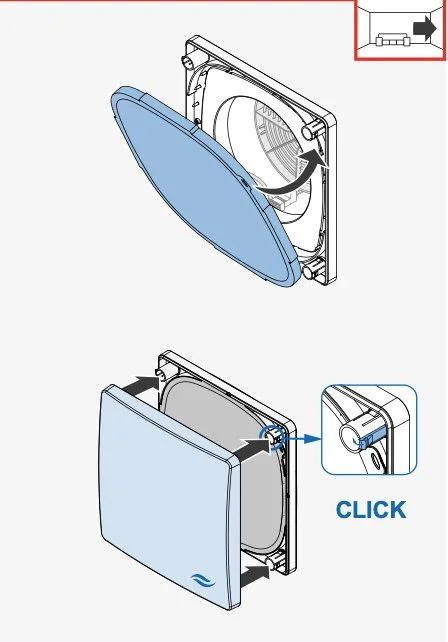 CLICK