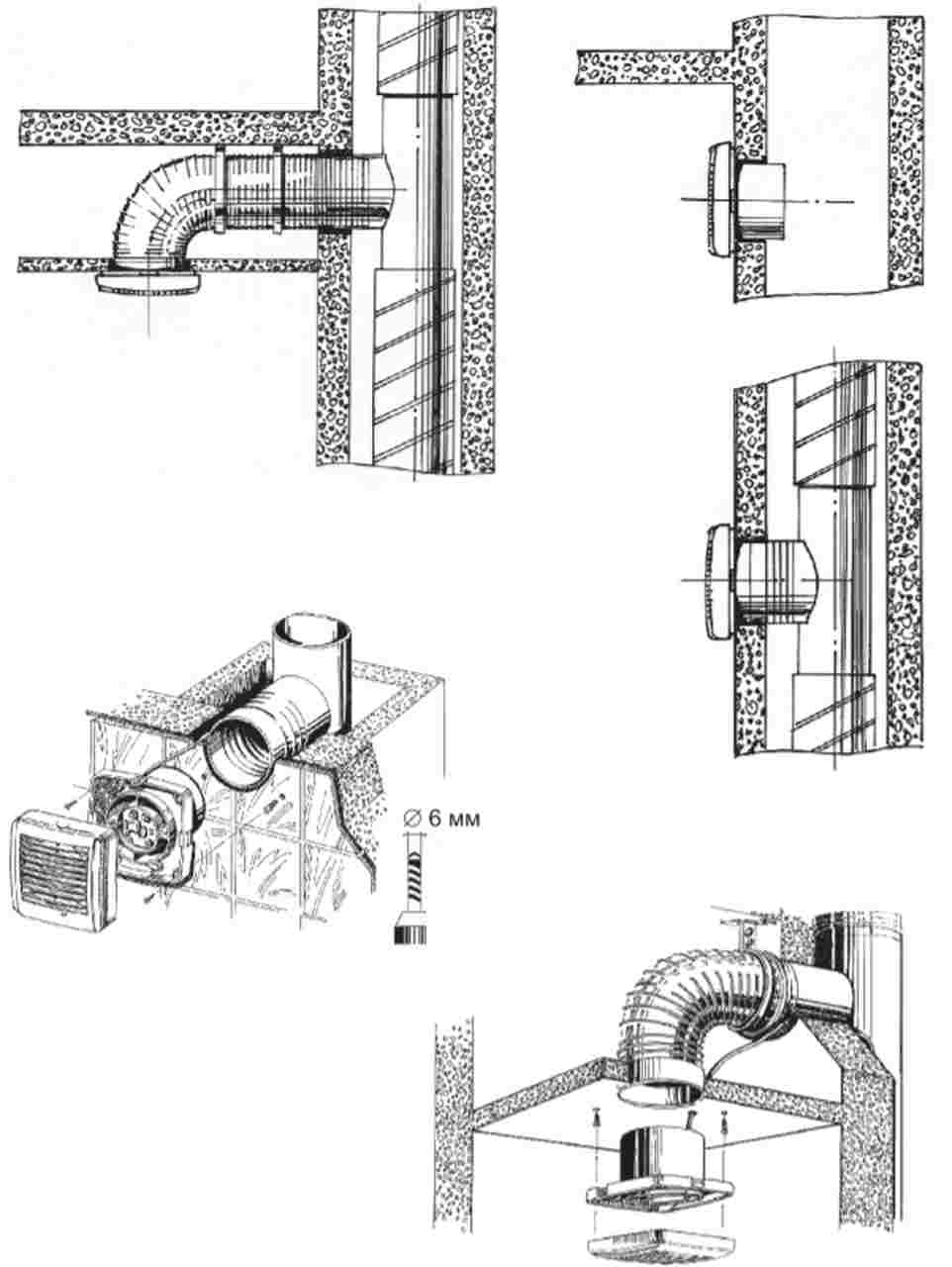 ∅ 6 мм