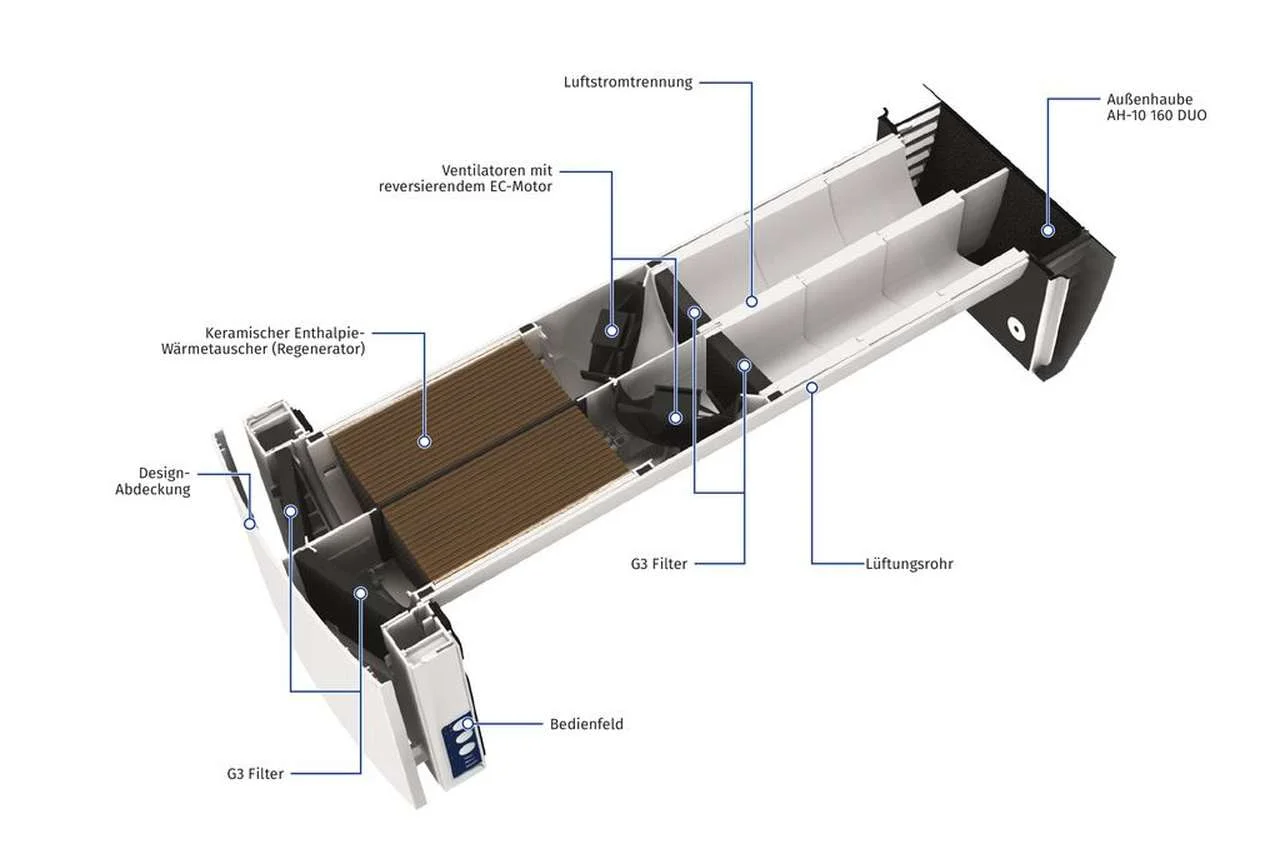 Luftstromtrennung

Außenhaube
AH-10 160 DUO

Ventilatoren mit
reversierendem EC-Motor

Keramischer Enthalpie-Wärmetauscher (Regenerator)

Design-Abdeckung

G3 Filter

Lüftungsrohr

Bedienfeld

G3 Filter