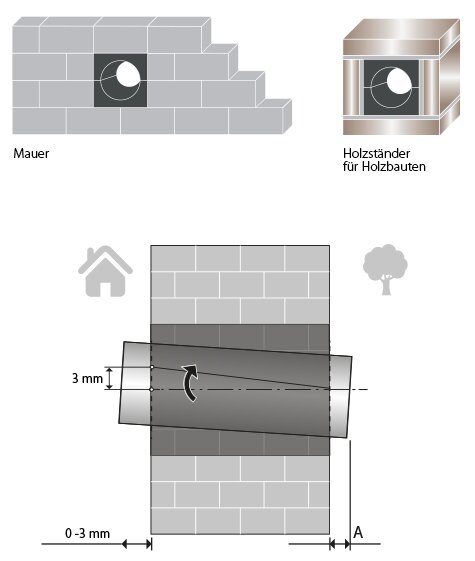 Mauer

Holzständer
für Holzbauten

3 mm

0 -3 mm

A