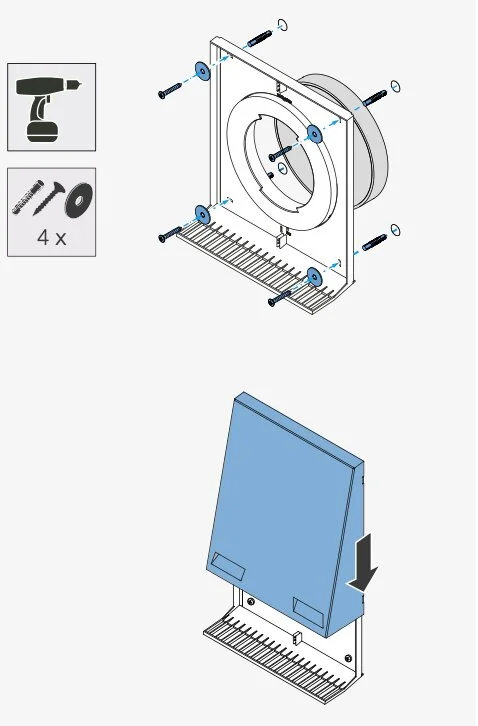 4 x